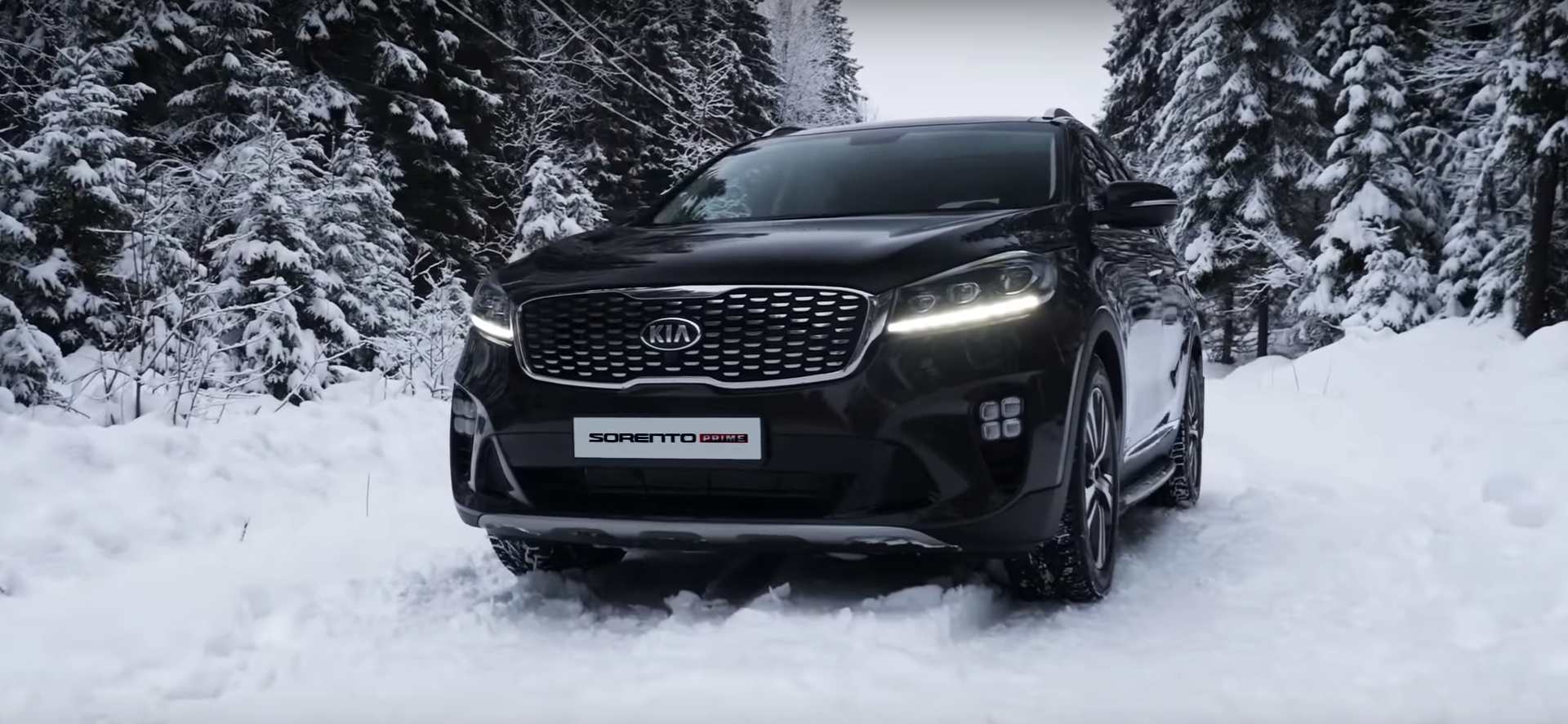 KIA

SORENTO PRIME