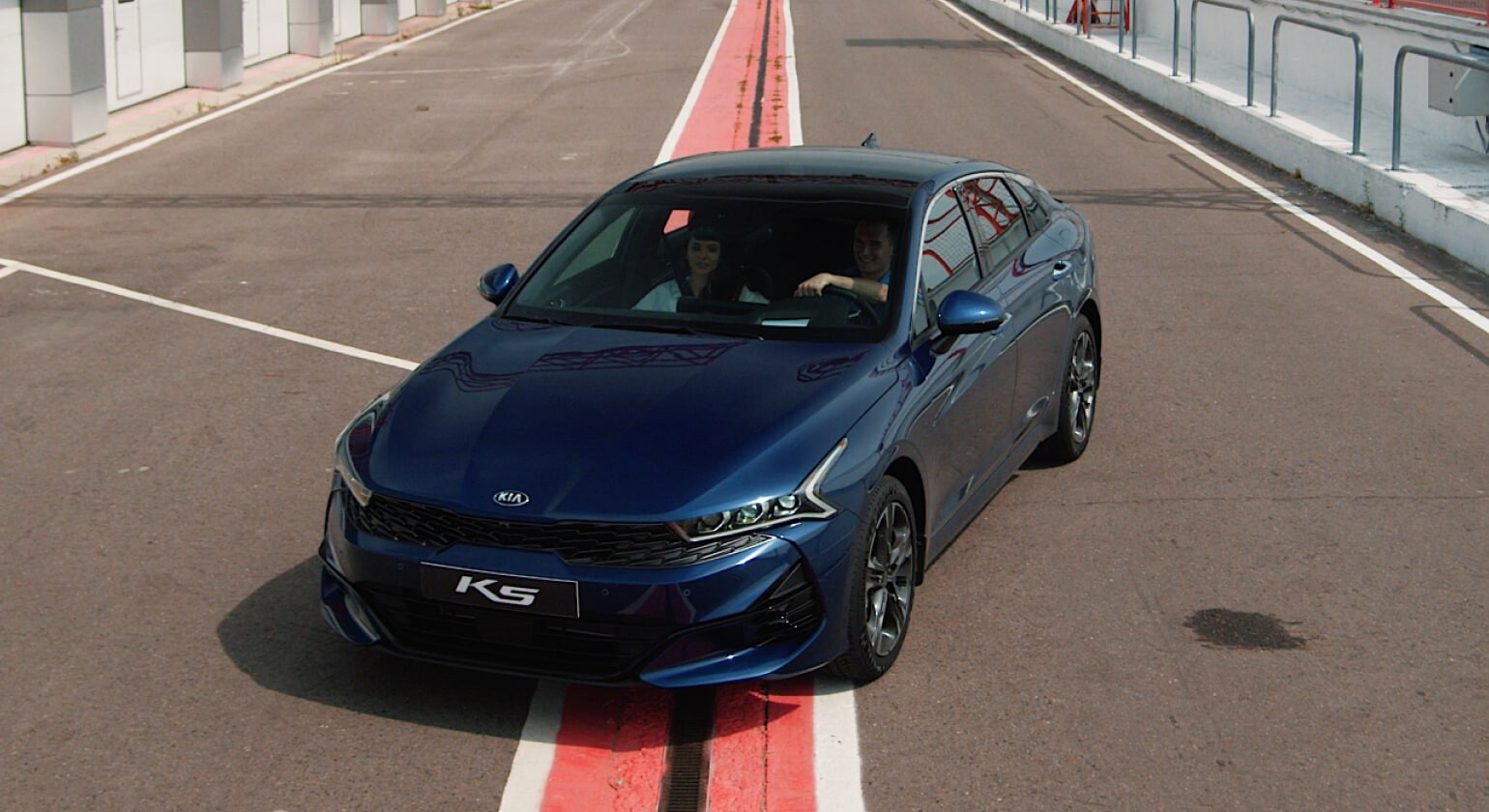 KIA

K5